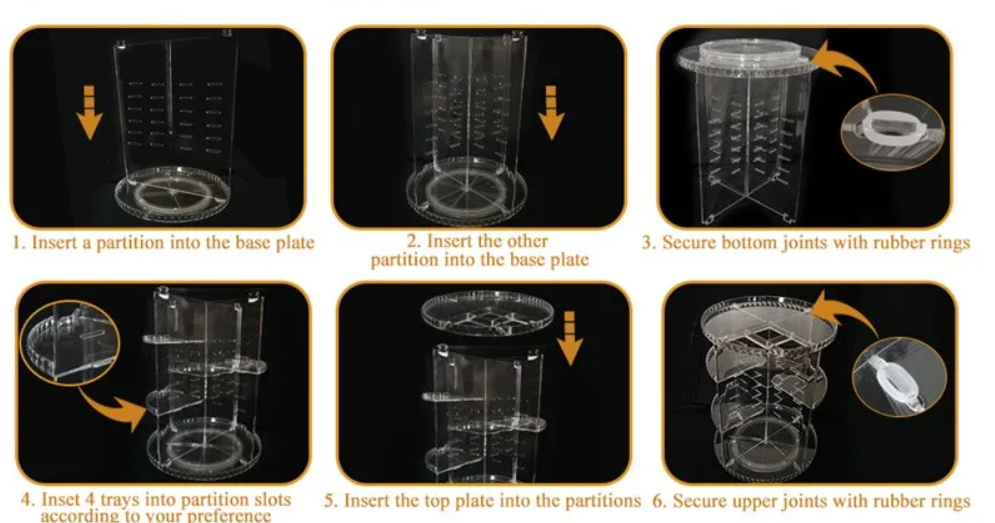 1. Insert a partition into the base plate

2. Insert the other partition into the base plate

3. Secure bottom joints with rubber rings

4. Inset 4 trays into partition slots according to your preference

5. Insert the top plate into the partitions

6. Secure upper joints with rubber rings